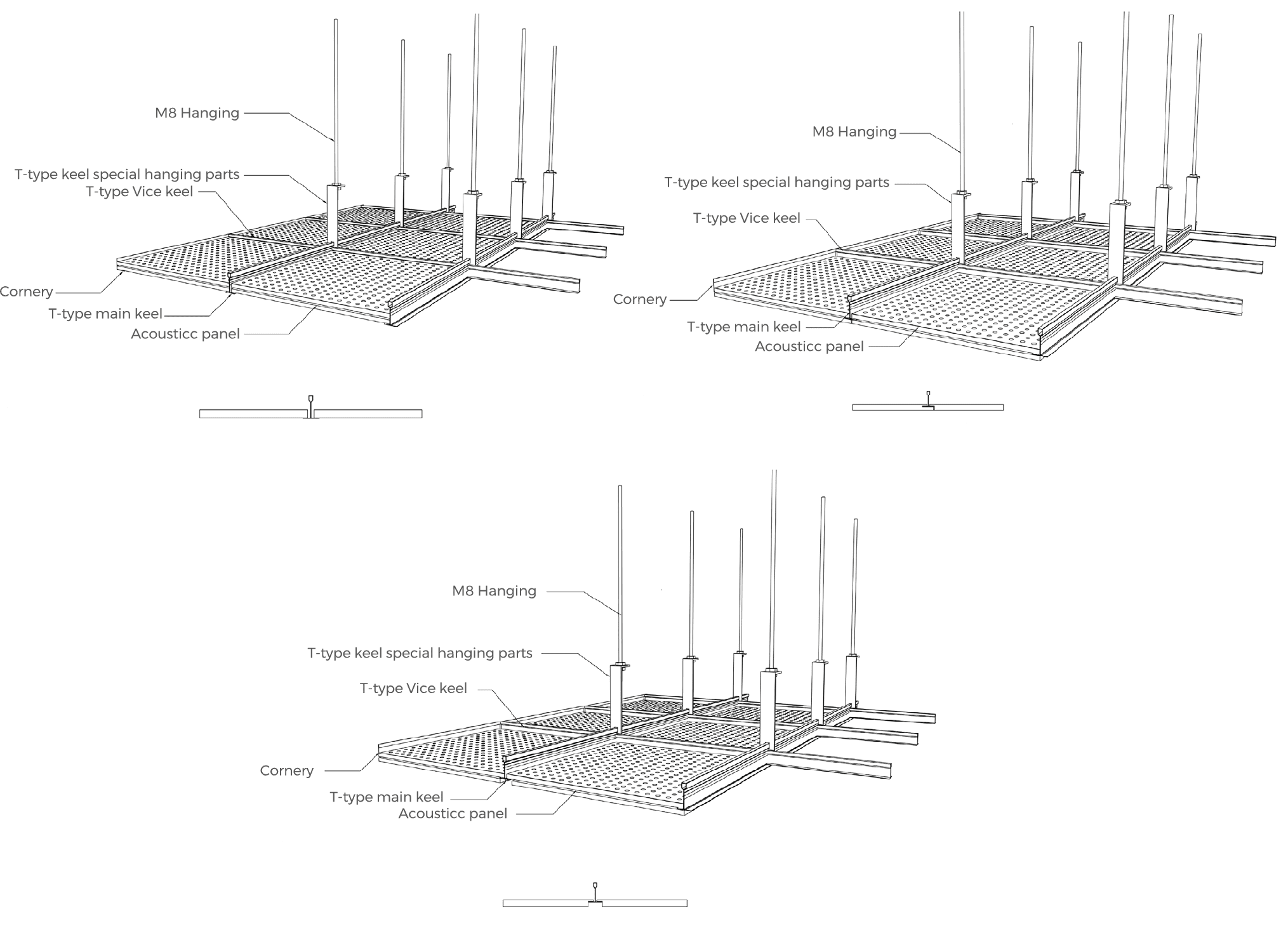 M8 Hanging
T-type keel special hanging parts
T-type Vice keel
Cornery
T-type main keel
Acousticc panel

M8 Hanging
T-type keel special hanging parts
T-type Vice keel
Cornery
T-type main keel
Acousticc panel

M8 Hanging
T-type keel special hanging parts
T-type Vice keel
Cornery
T-type main keel
Acousticc panel